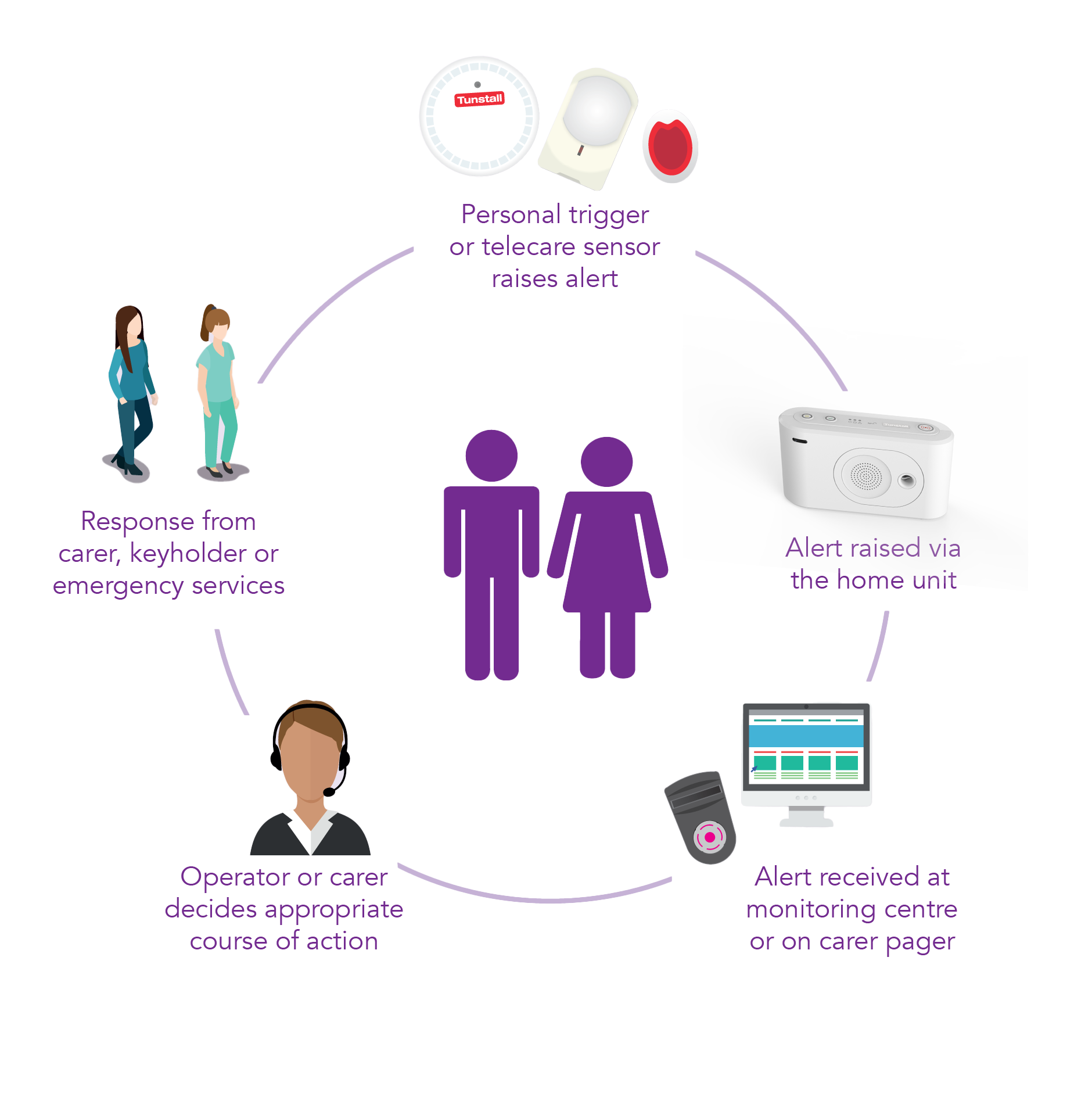 Tunstall

Personal trigger or telecare sensor raises alert

Alert raised via the home unit

Alert received at monitoring centre or on carer pager

Operator or carer decides appropriate course of action

Response from carer, keyholder or emergency services